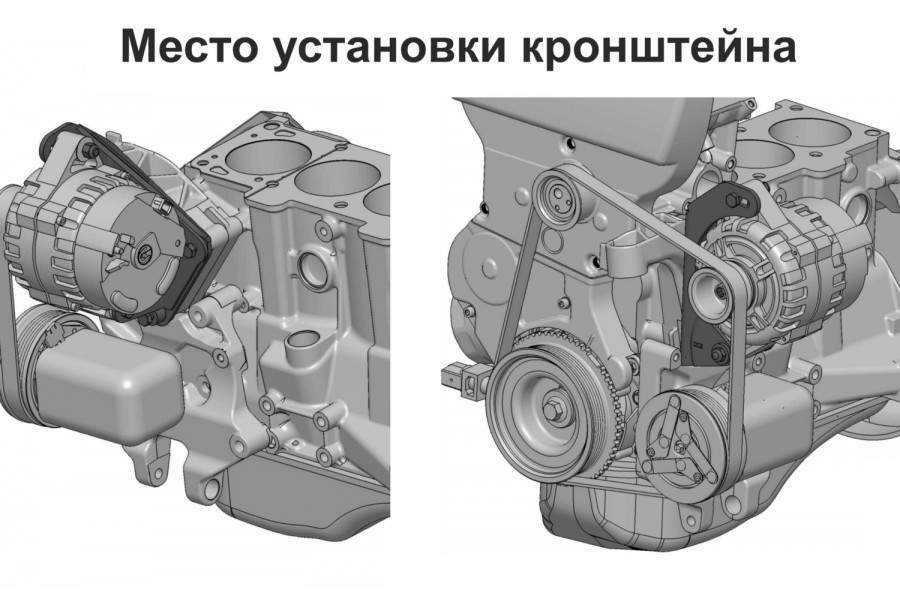 Место установки кронштейна